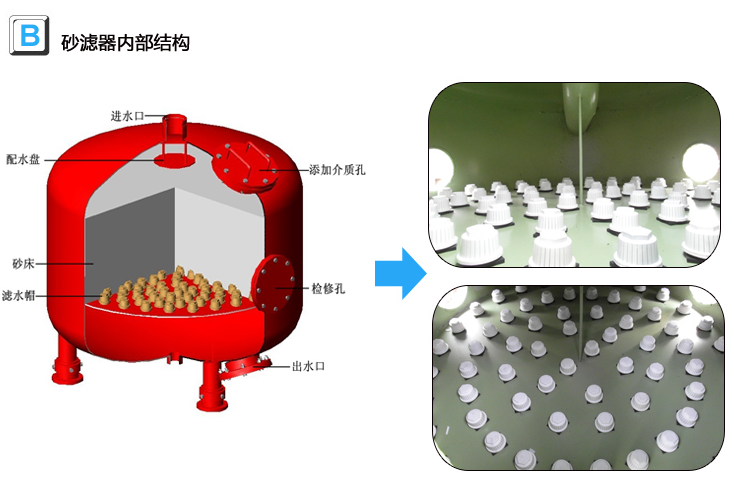 B 砂滤器内部结构

进水口
配水盘
添加介质孔
砂床
滤水帽
检修孔
出水口